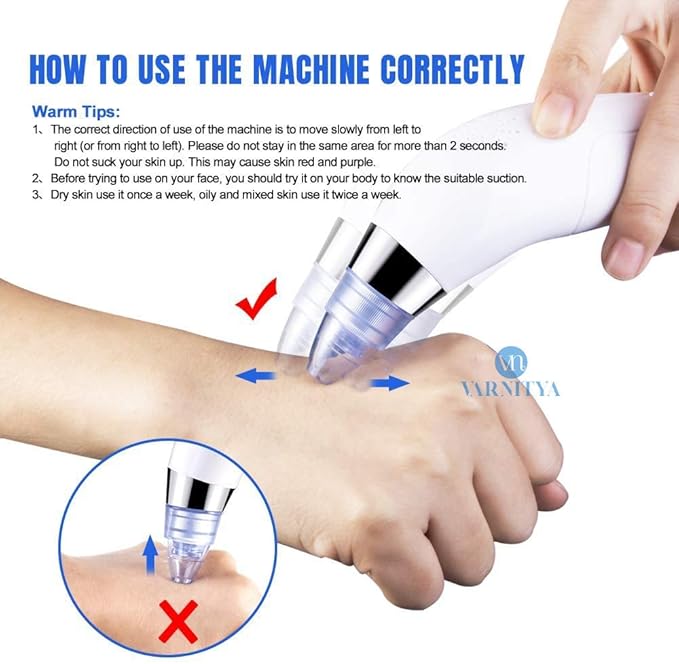 HOW TO USE THE MACHINE CORRECTLY

Warm Tips:
1、The correct direction of use of the machine is to move slowly from left to right (or from right to left). Please do not stay in the same area for more than 2 seconds. Do not suck your skin up. This may cause skin red and purple.
2、Before trying to use on your face, you should try it on your body to know the suitable suction.
3、Dry skin use it once a week, oily and mixed skin use it twice a week.

vn
VARNITYA